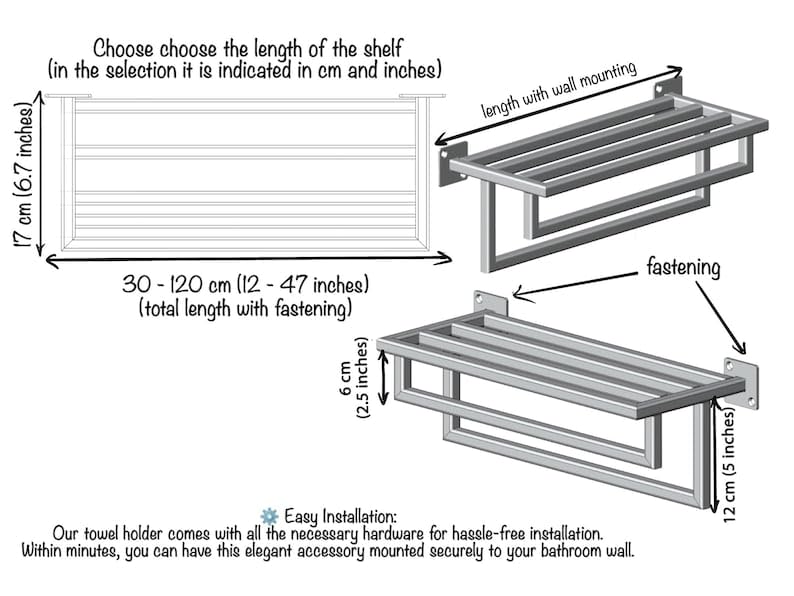 Choose choose the length of the shelf
(in the selection it is indicated in cm and inches)

17 cm (6.7 inches)

30 - 120 cm (12 - 47 inches)
(total length with fastening)

length with wall mounting

fastening

6 cm
(2.5 inches)

12 cm (5 inches)

Easy Installation:
Our towel holder comes with all the necessary hardware for hassle-free installation.
Within minutes, you can have this elegant accessory mounted securely to your bathroom wall.