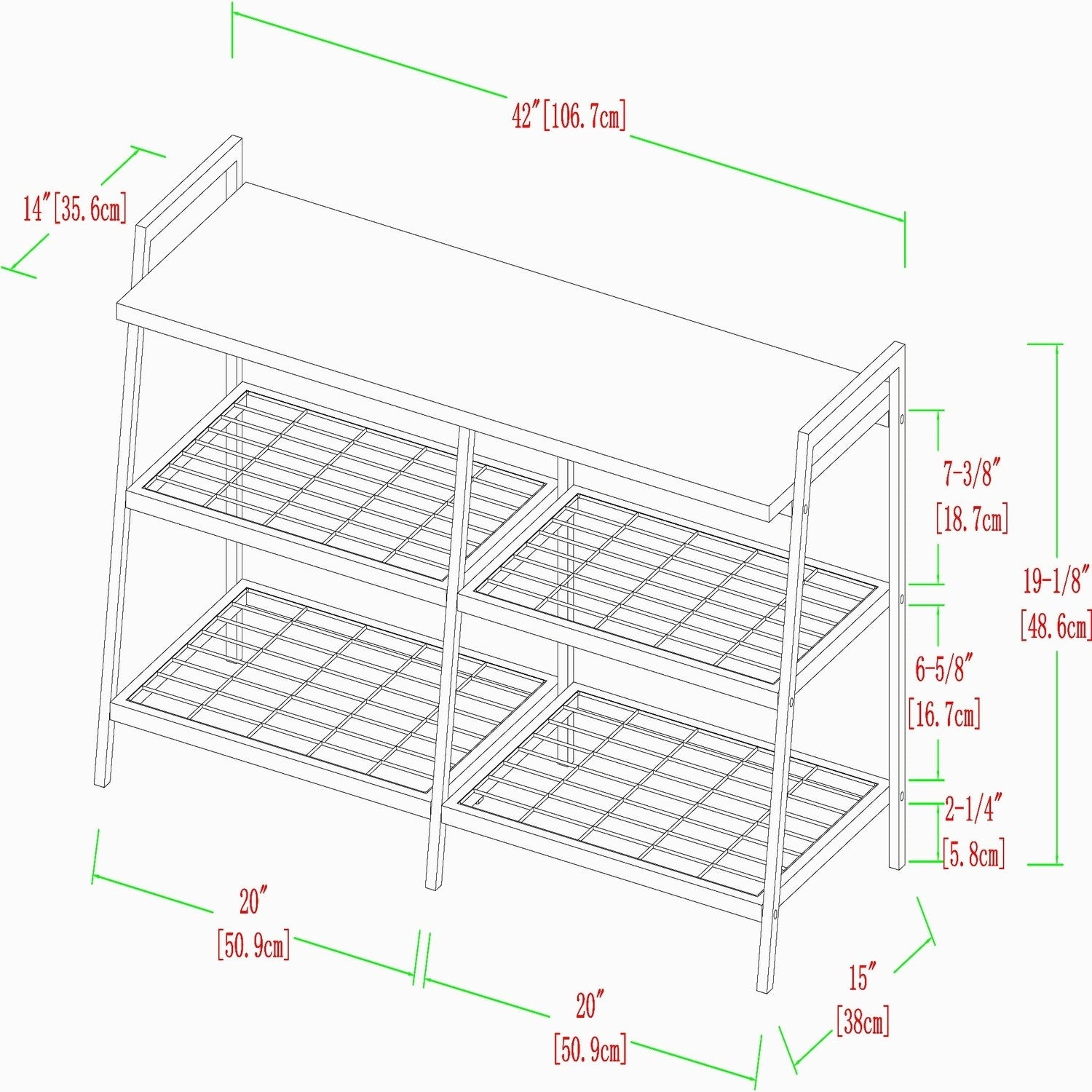 42″[106.7cm]

14″[35.6cm]

7-3/8″
[18.7cm]

19-1/8″
[48.6cm]

6-5/8″
[16.7cm]

2-1/4″
[5.8cm]

20″
[50.9cm]

20″
[50.9cm]

15″
[38cm]